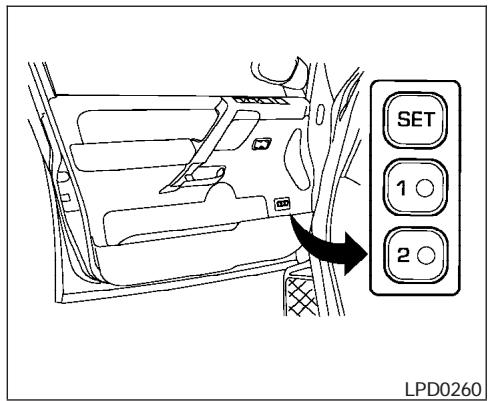 SET
1
2
LPD0260