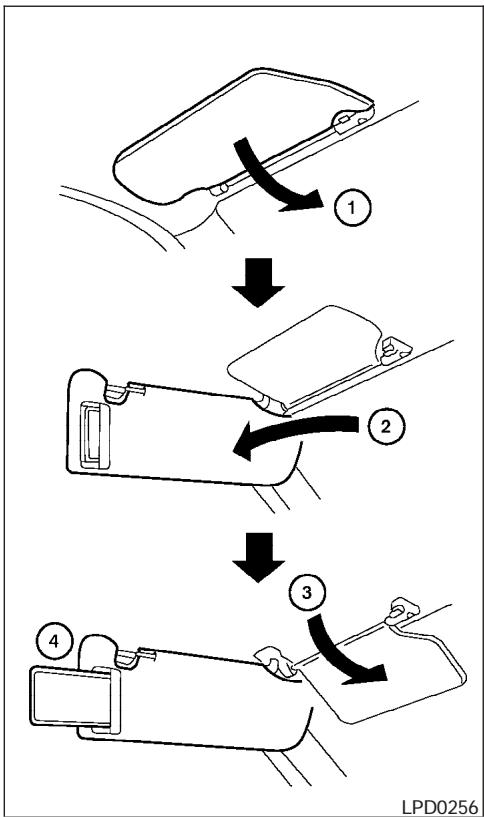 1
2
3
4
LPD0256