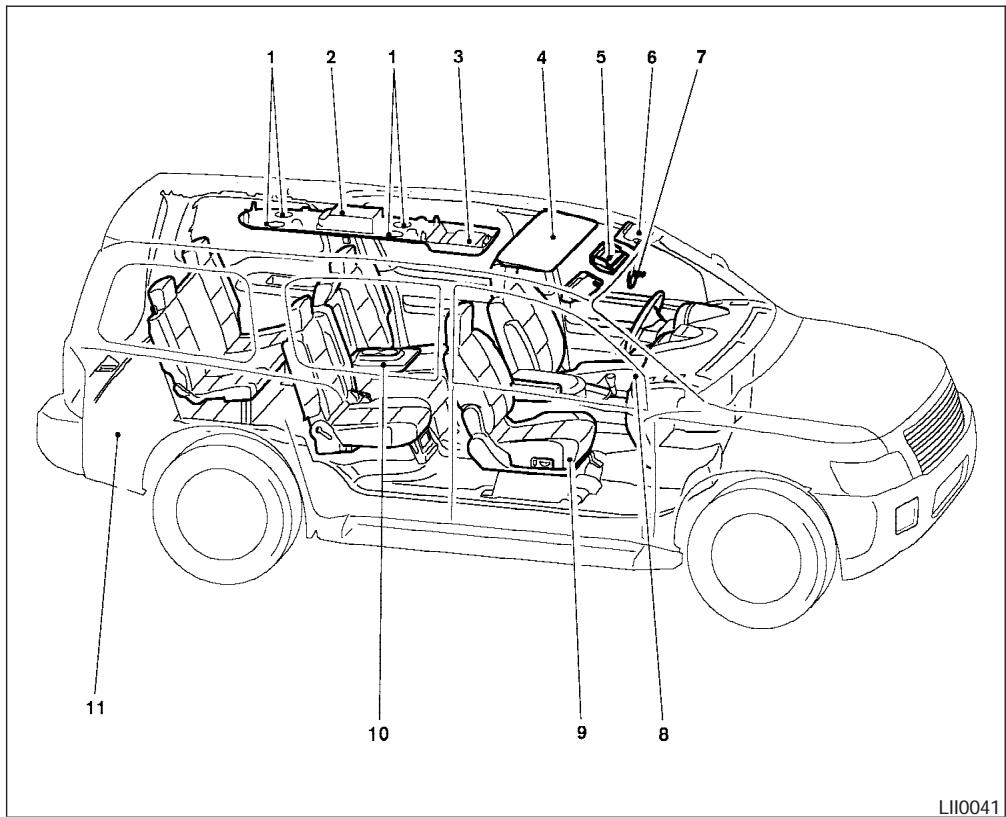 1
2
1
3
4
5
6
7
11
10
9
8
LII0041