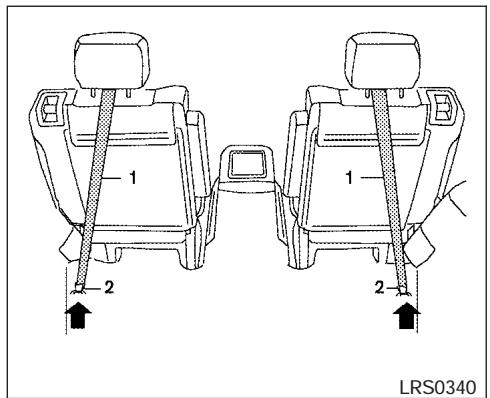 1
1
2
2
LRS0340