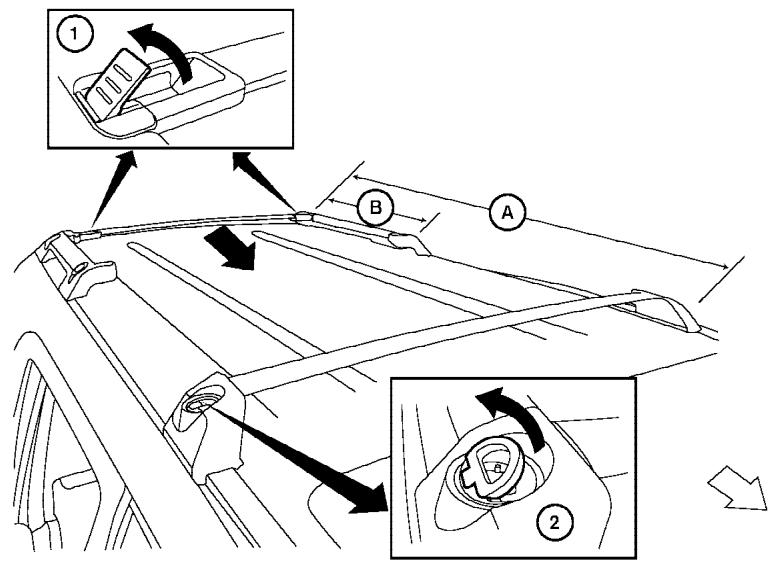 1

B

A

2