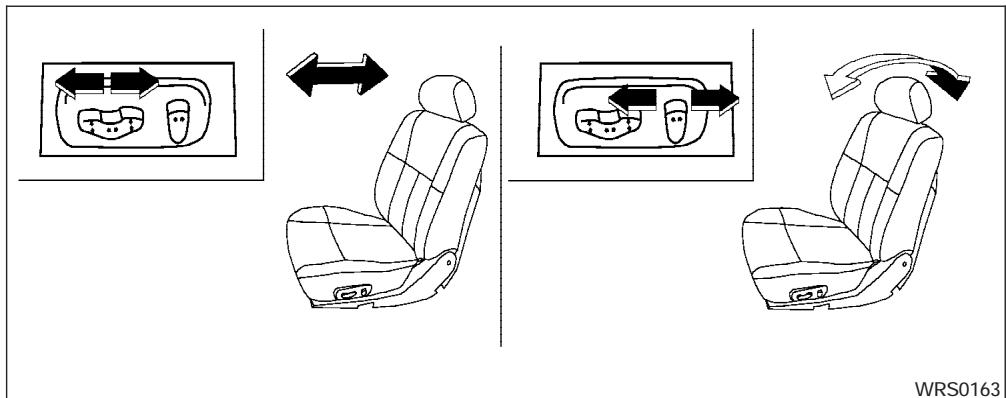 WRS0163