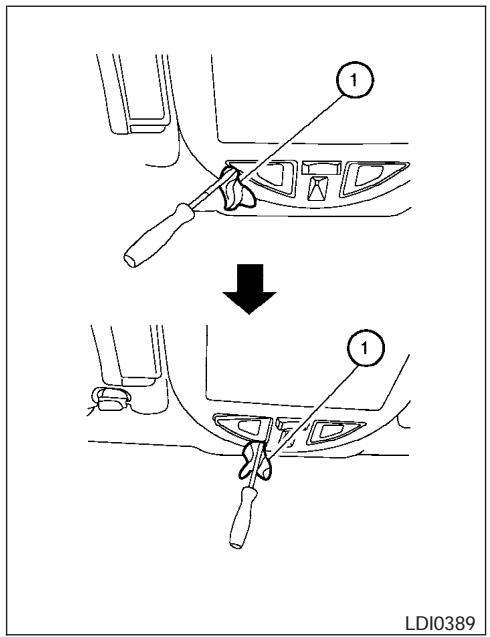 1

1

LDI0389