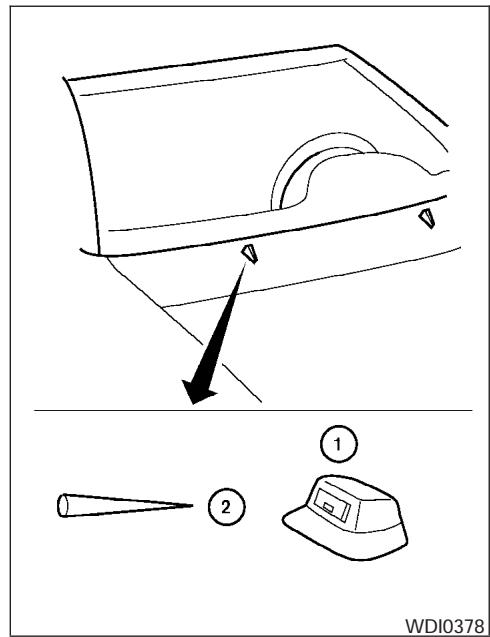 1
2
WDI0378