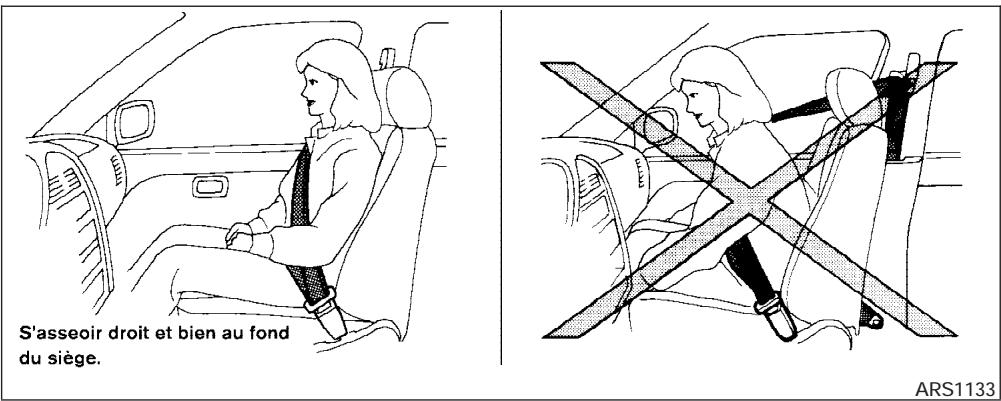 S'asseoir droit et bien au fond du siège.

ARS1133