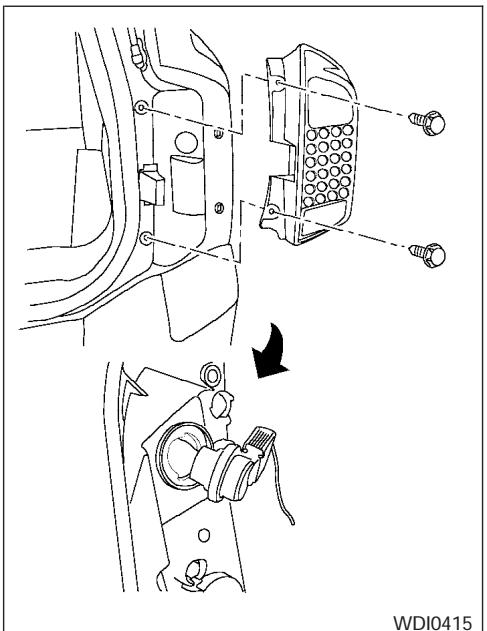 WDI0415