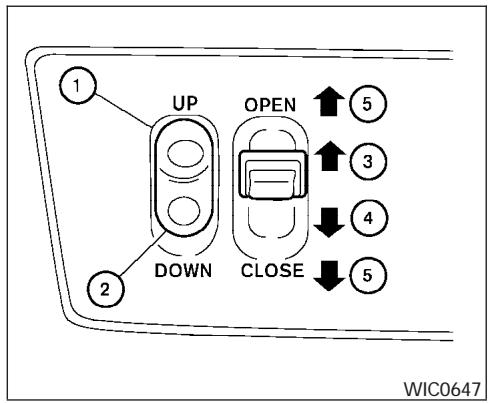 1
UP
OPEN
5
3
4
2
DOWN
CLOSE
5
WIC0647