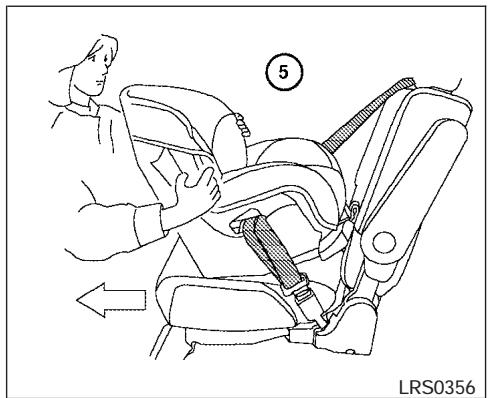 5

LRS0356