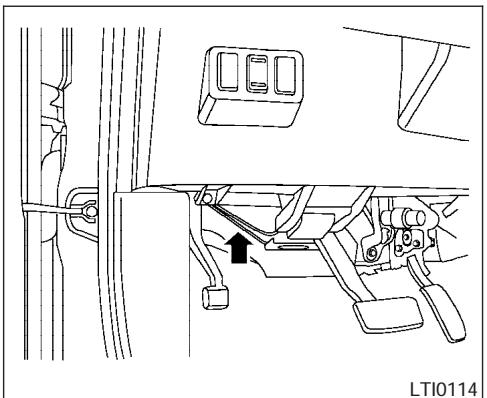 LTI0114