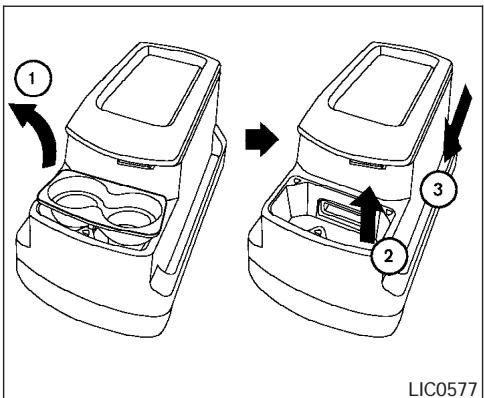 1

2

3

LIC0577