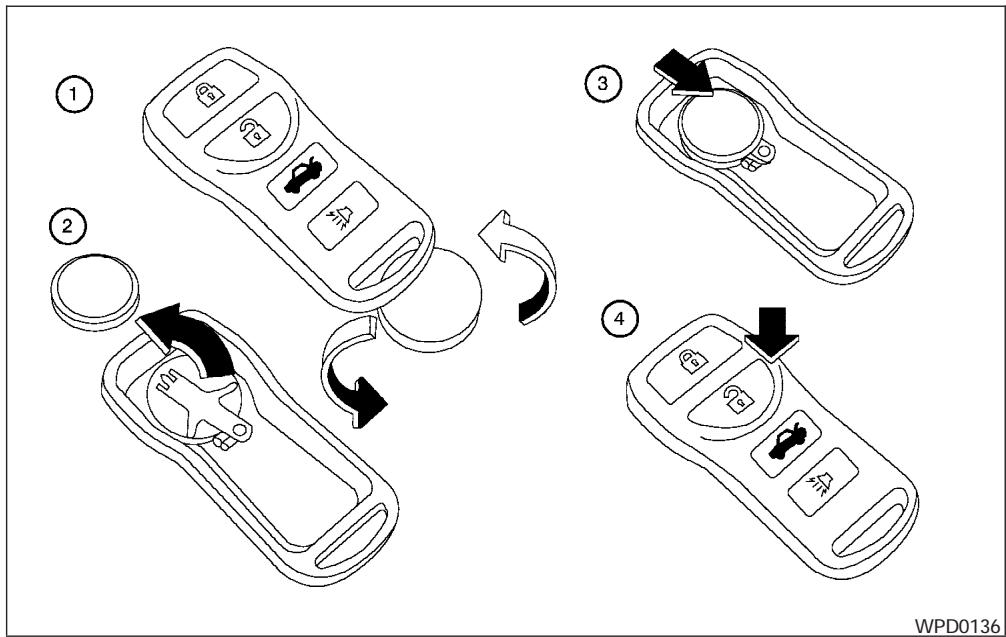 1
2
3
4
WPD0136