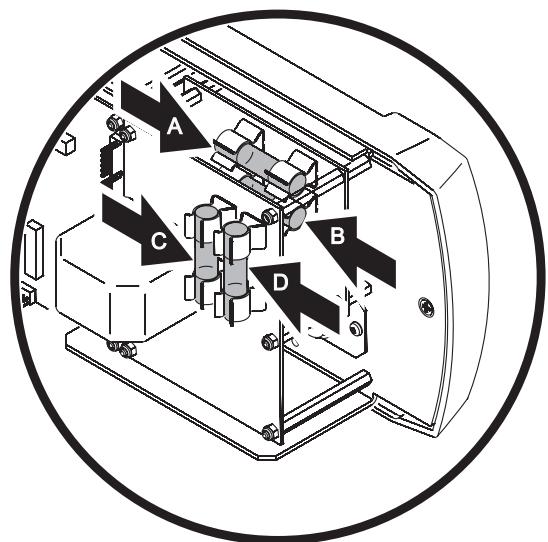 A
B
C
D