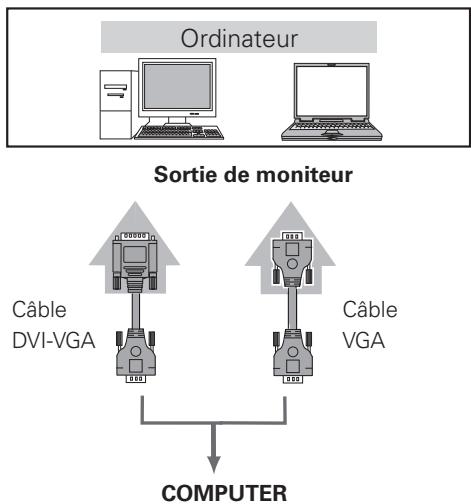 Ordinateur

Sortie de moniteur

Câble DVI-VGA

Câble VGA

COMPUTER