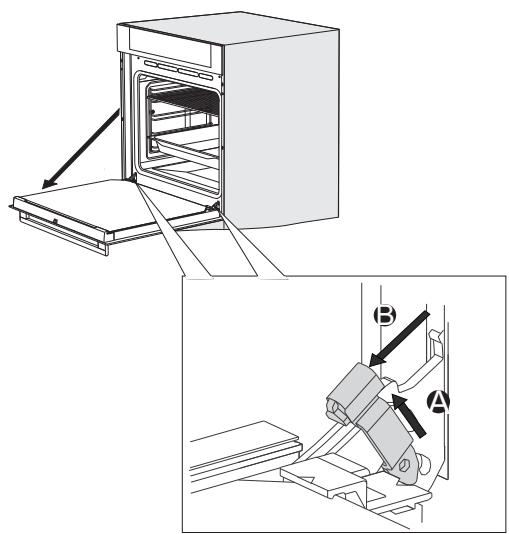 B
A