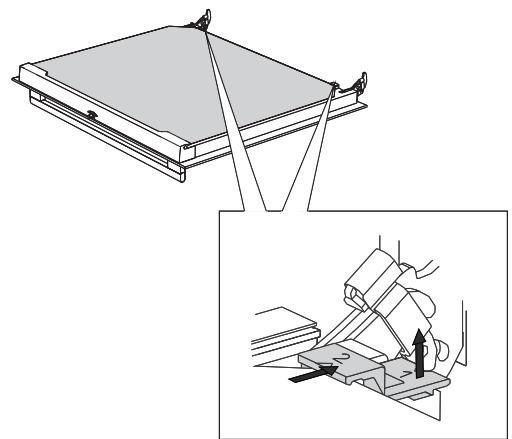 2
1