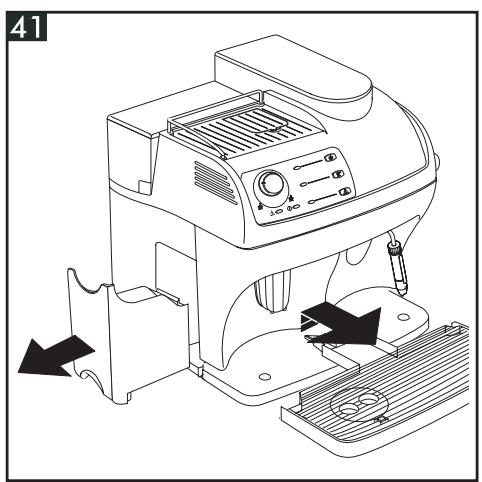 41