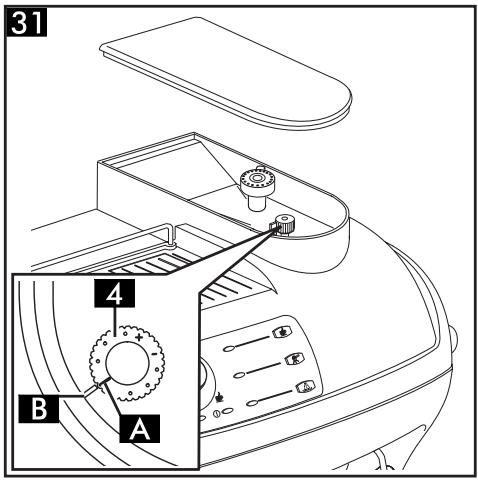 31

4

+

-

B

A