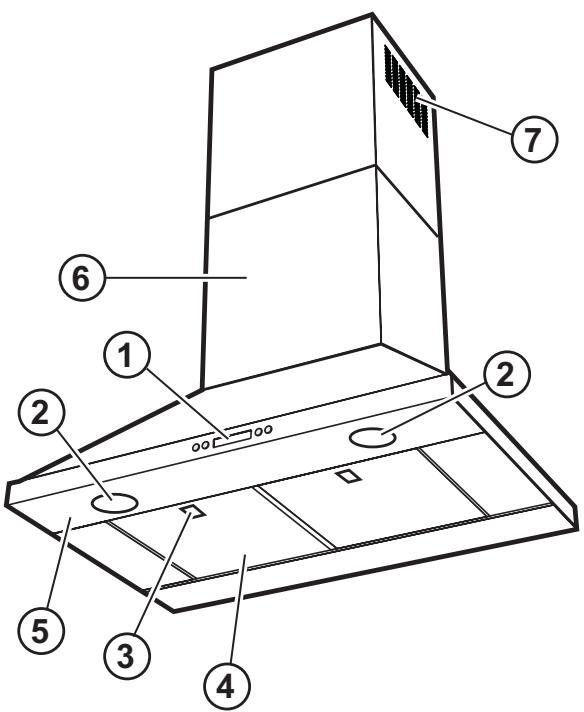 7
6
1
2
2
5
3
4