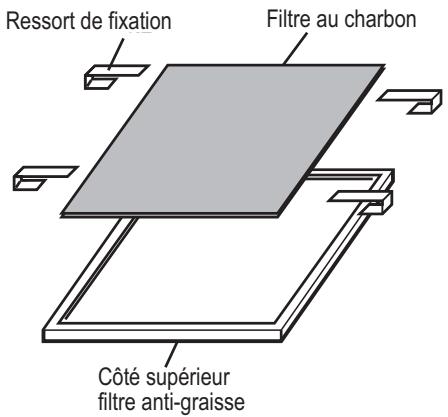 Ressort de fixation

Filtre au charbon

Côté supérieur filtre anti-graisse