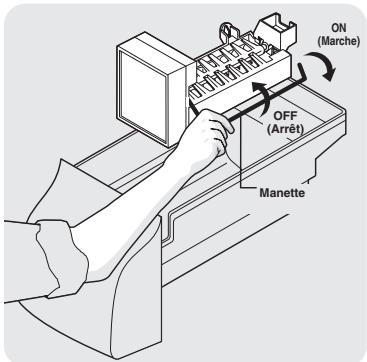 ON
(Marche)

OFF
(Arrêt)

Manette