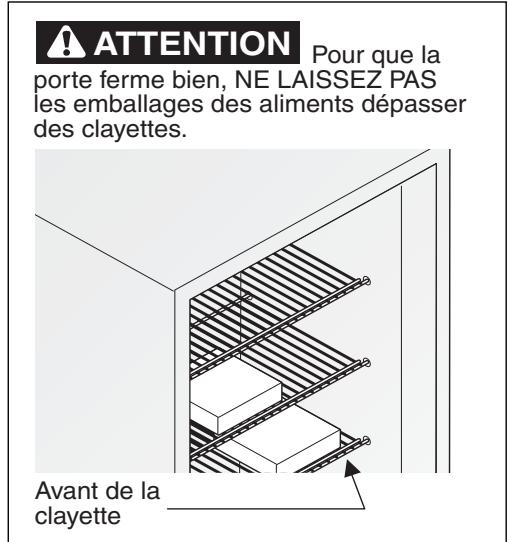 ATTENTION Pour que la porte ferme bien, NE LAISSEZ PAS les emballages des aliments dépasser des clayettes.

Avant de la clayette