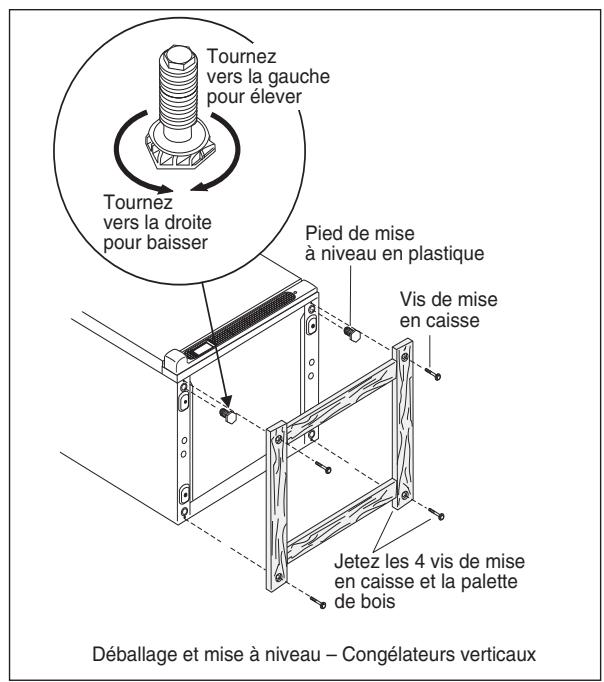 Tournez vers la gauche pour élever

Tournez vers la droite pour baisser

Pied de mise à niveau en plastique

Vis de mise en caisse

Jetez les 4 vis de mise en caisse et la palette de bois

Déballage et mise à niveau – Congélateurs verticaux