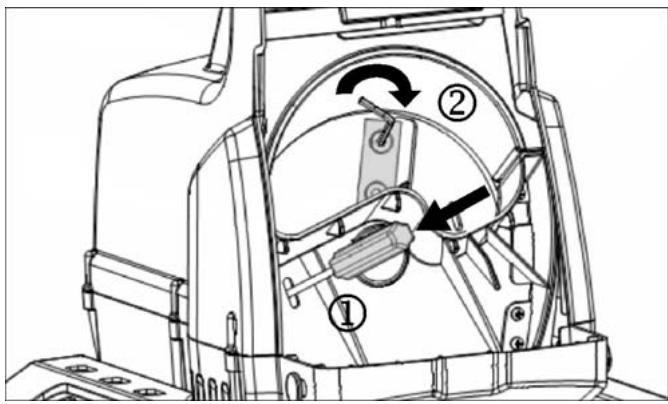 ②

①