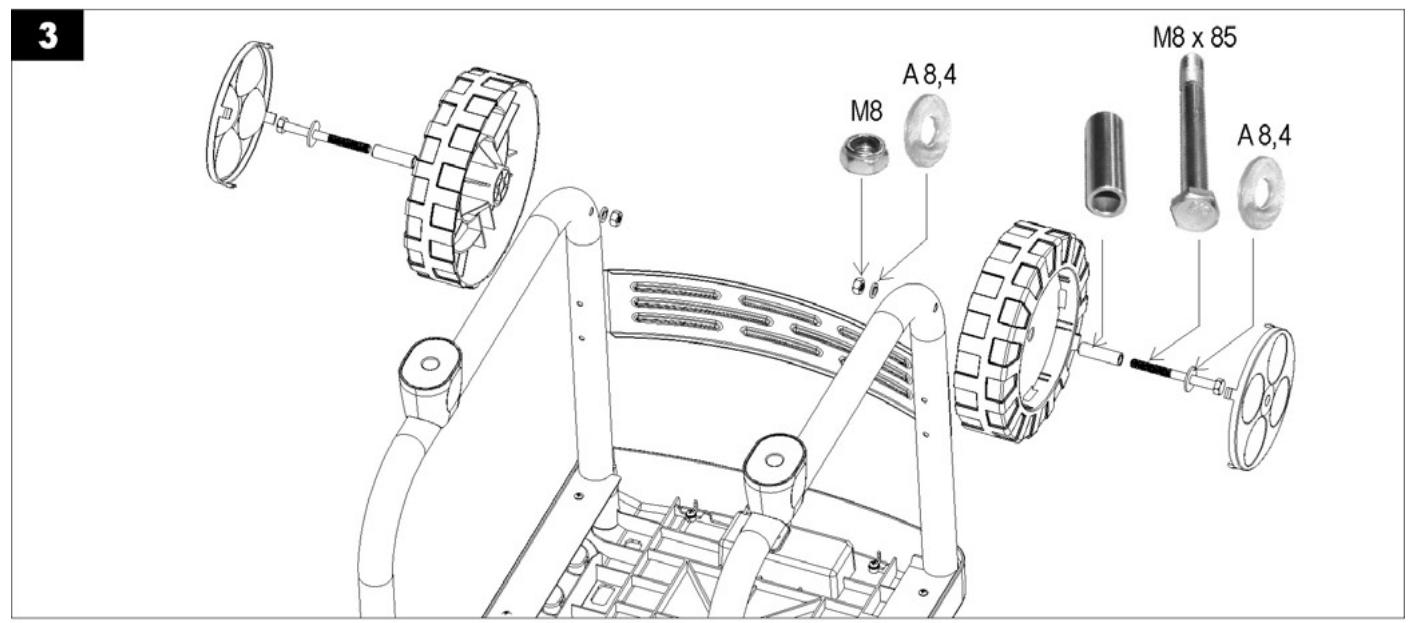 3

M8

A 8,4

M8 x 85

A 8,4