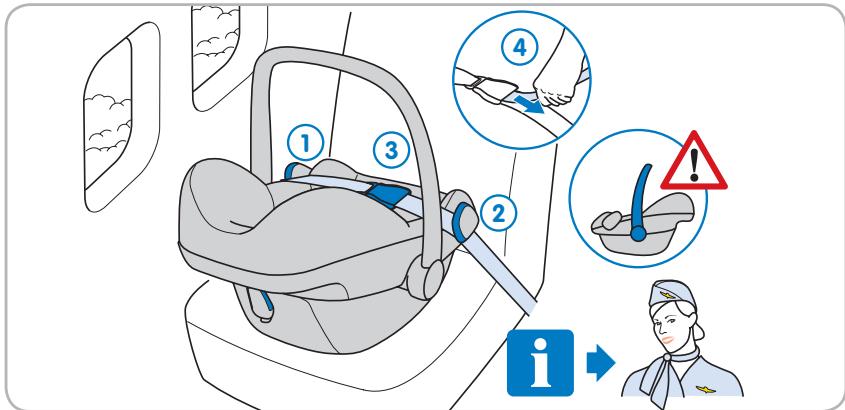 4

1

3

2

!

i