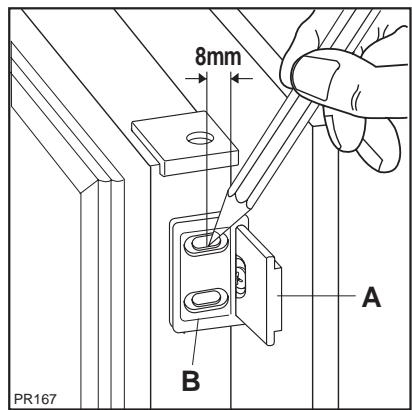 8mm

A

B

PR167