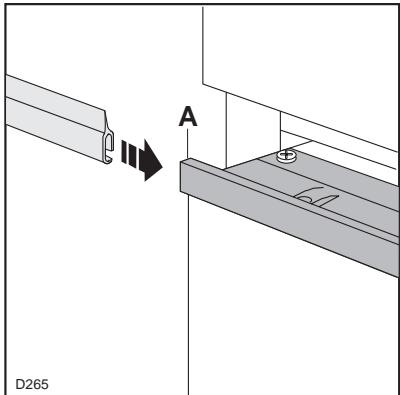 A

D265