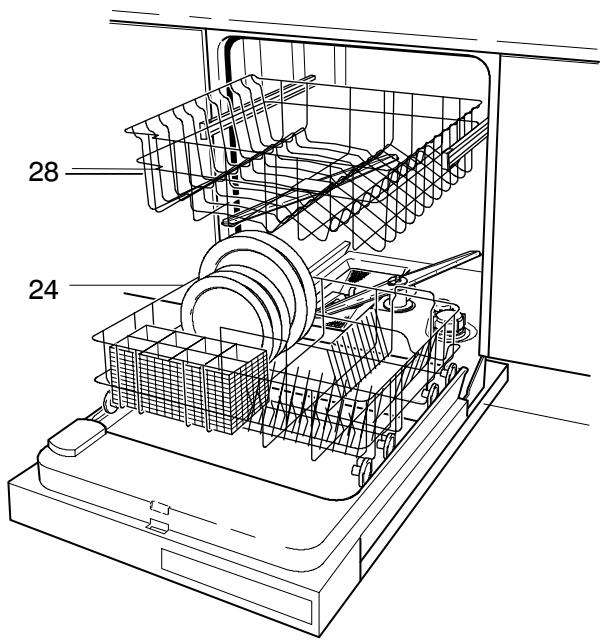 28
24