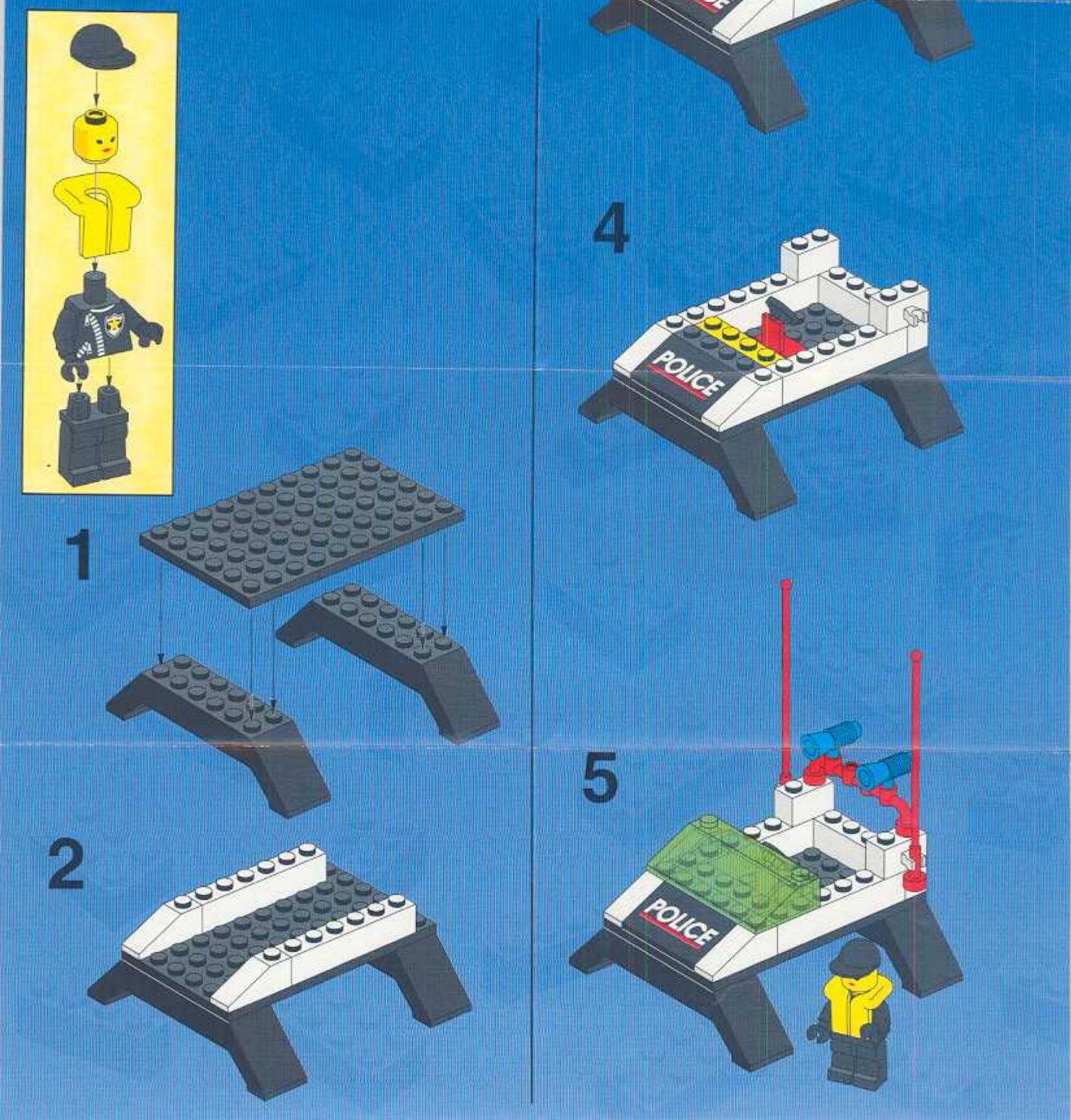 1

2

4

POLICE

5

POLICE