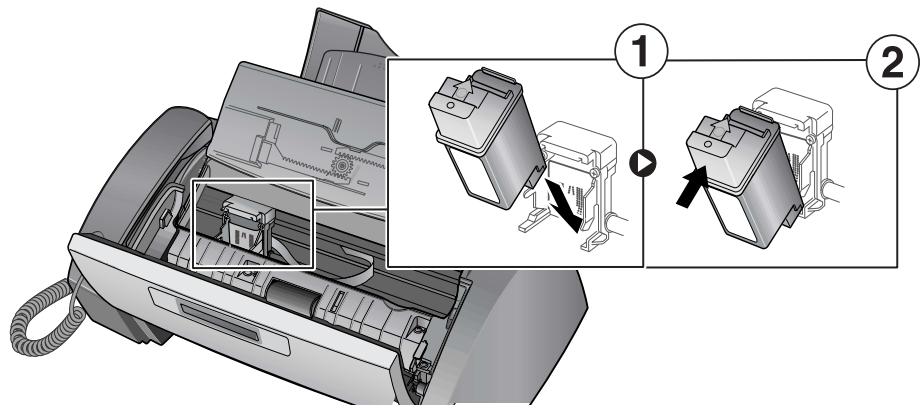 1

2