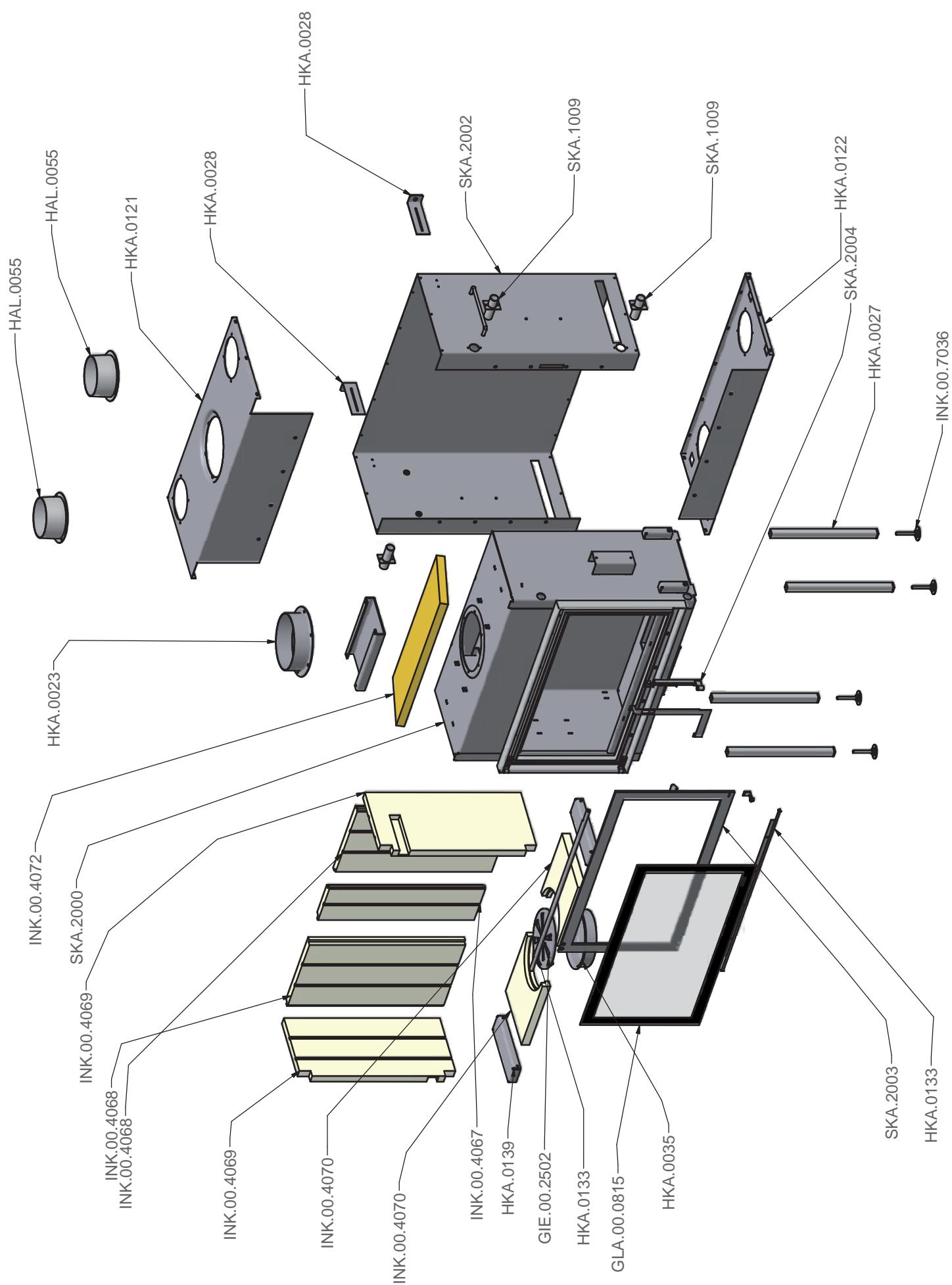 HAL.0055
HAL.0055
HKA.0121
HKA.0028
HKA.0028
SKA.2002
SKA.1009
SKA.1009
HKA.0122
SKA.2004
HKA.0027
INK.00.7036
HKA.0023
INK.00.4072
SKA.2000
INK.00.4069
INK.00.4068
INK.00.4068
INK.00.4069
INK.00.4070
INK.00.4070
INK.00.4067
HKA.0139
GIE.00.2502
HKA.0133
GLA.00.0815
HKA.0035
SKA.2003
HKA.0133