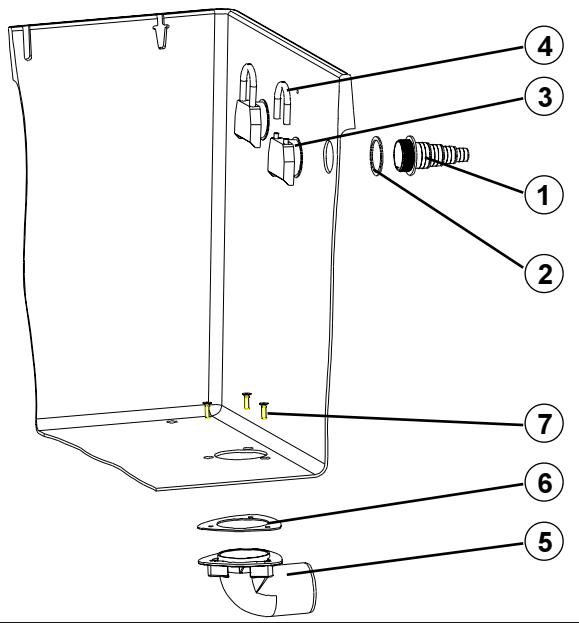 4
3
1
2
7
6
5