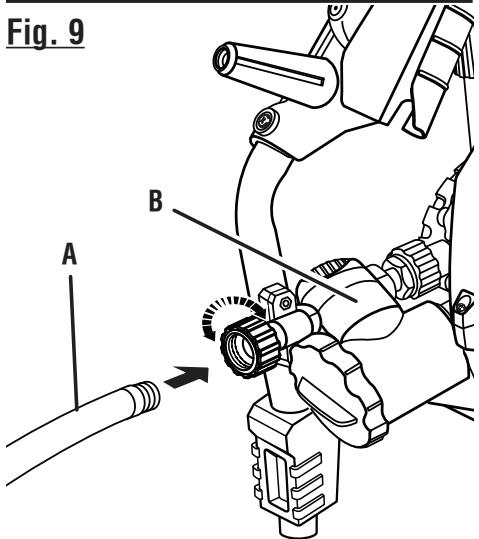 Fig. 9

B

A