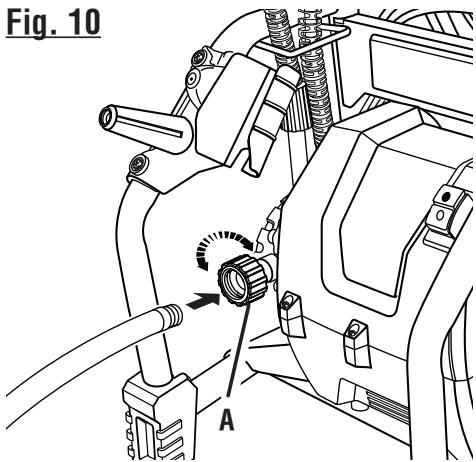 Fig. 10

A