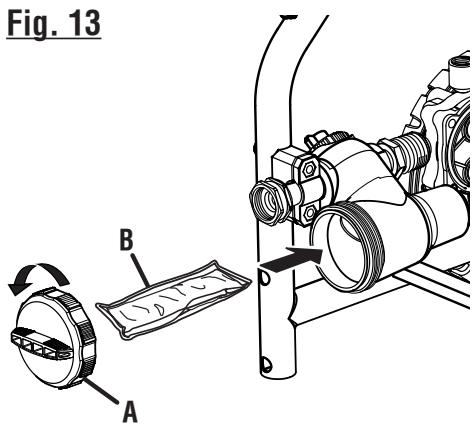 Fig. 13

B

A