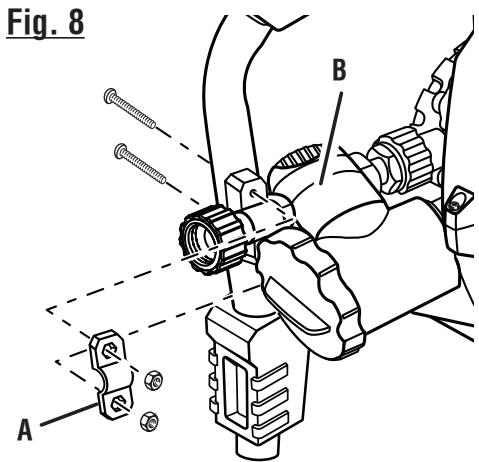 Fig. 8

B

A