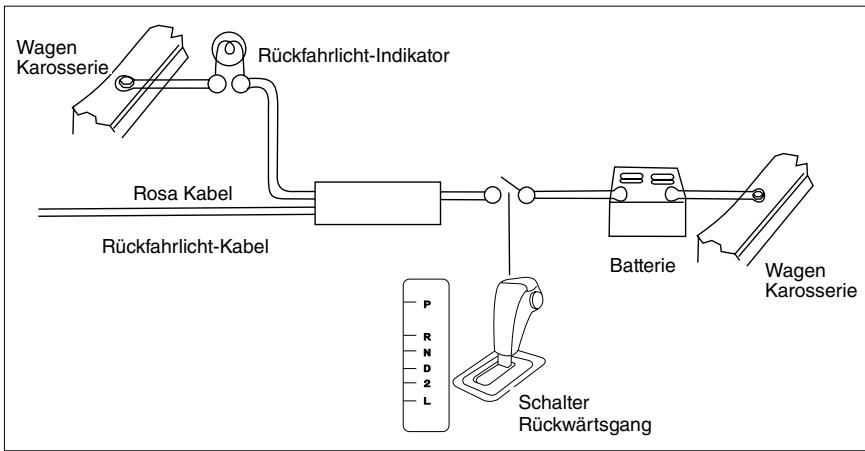 Wagen
Karosserie

Rückfahrlicht-Indikator

Rosa Kabel

Rückfahrlicht-Kabel

Batterie

Wagen
Karosserie

P
R
N
D
2
L

Schalter
Rückwärtsgang