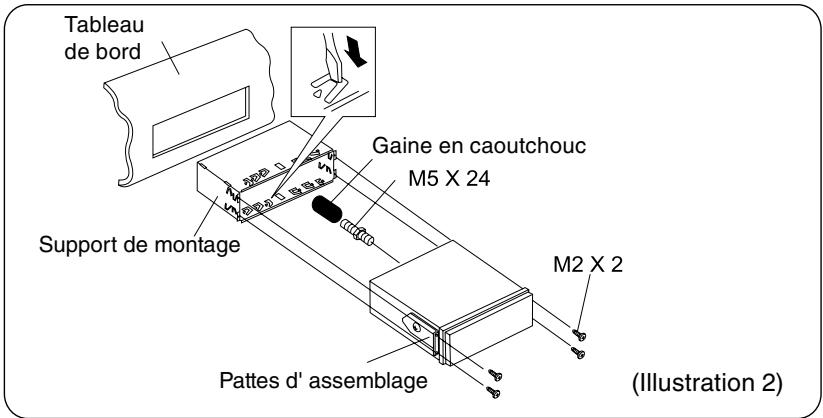 Tableau de bord

Gaine en caoutchouc

M5 X 24

Support de montage

M2 X 2

Pattes d' assemblage

(Illustration 2)