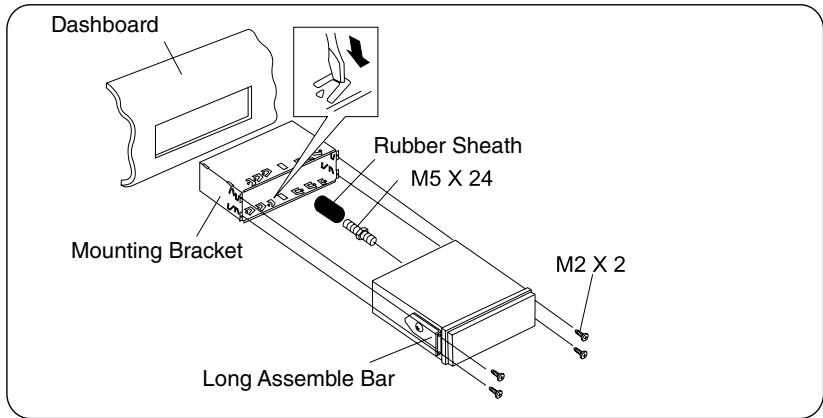 Dashboard

Rubber Sheath

M5 X 24

Mounting Bracket

M2 X 2

Long Assemble Bar