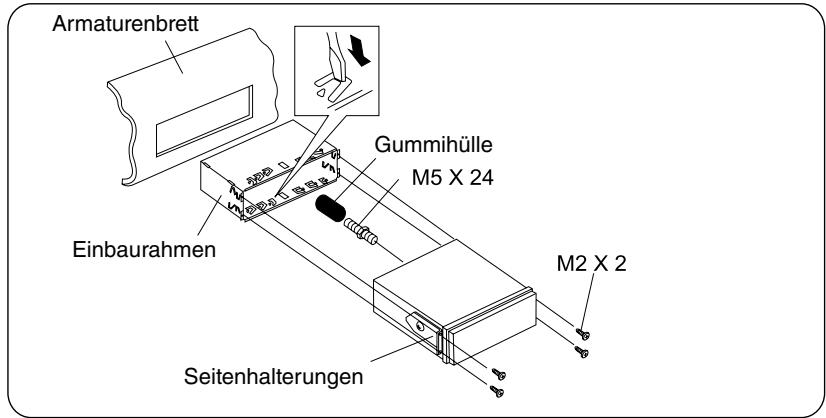 Armaturenbrett

Gummihülle

M5 X 24

Einbaurahmen

M2 X 2

Seitenhalterungen