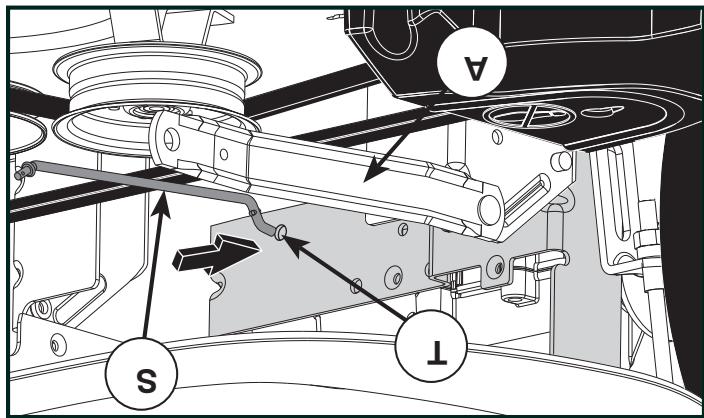 A

S

T