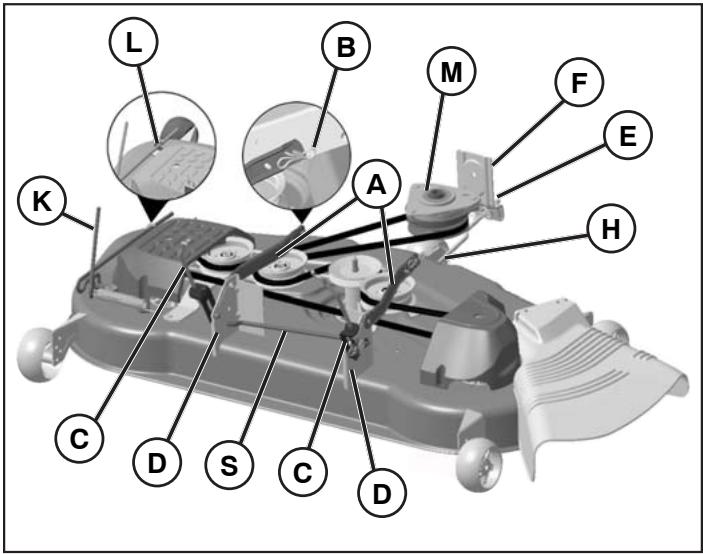 L
B
M
F
E
K
A
H
C
D
S
C
D