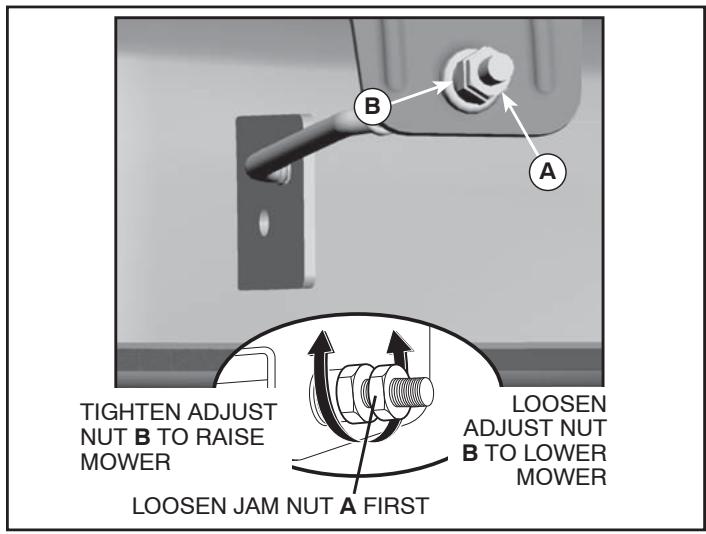 B

A

TIGHTEN ADJUST NUT B TO RAISE MOWER

LOOSEN ADJUST NUT B TO LOWER MOWER

LOOSEN JAM NUT A FIRST