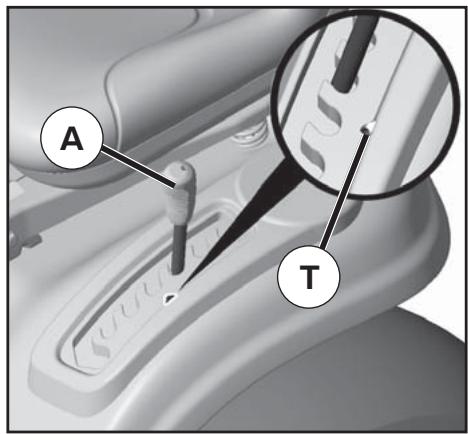 A
T