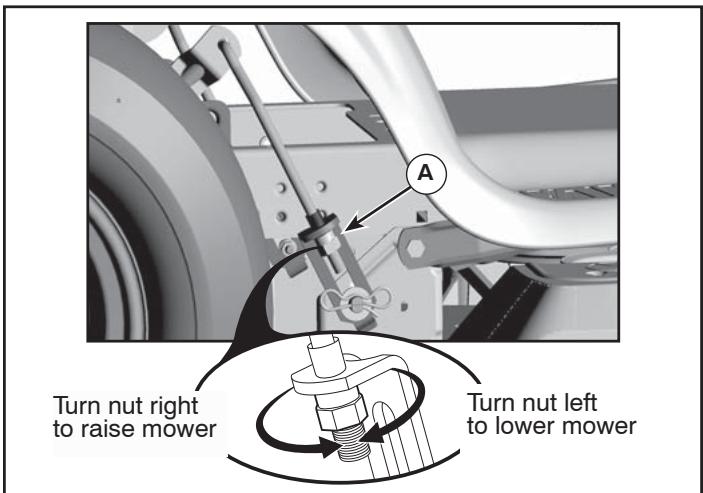 A

Turn nut right to raise mower

Turn nut left to lower mower