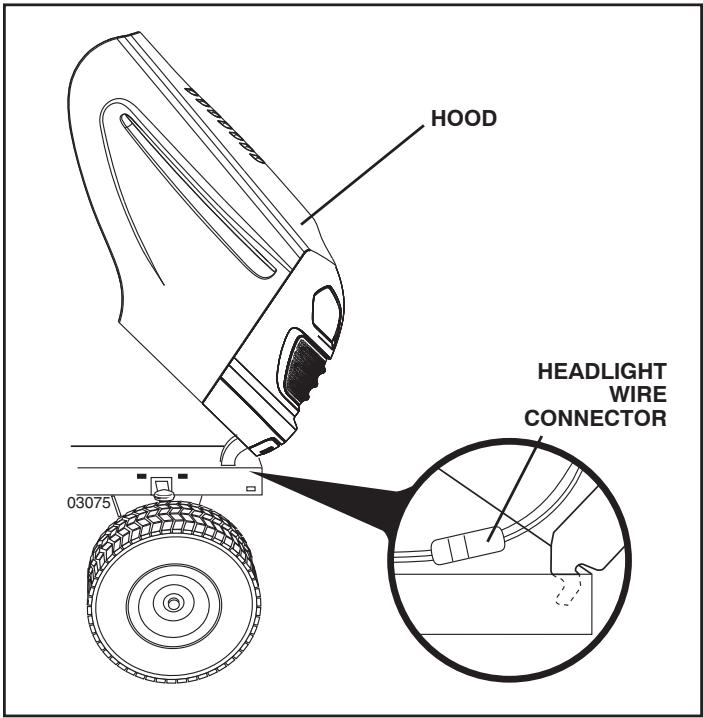 HOOD

HEADLIGHT WIRE CONNECTOR

03075